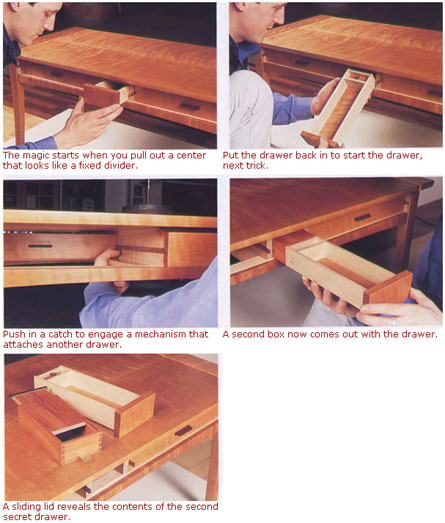 The magic starts when you pull out a center that looks like a fixed divider.

Put the drawer back in to start the drawer, next trick.

Push in a catch to engage a mechanism that attaches another drawer.

A second box now comes out with the drawer.

A sliding lid reveals the contents of the second secret drawer.